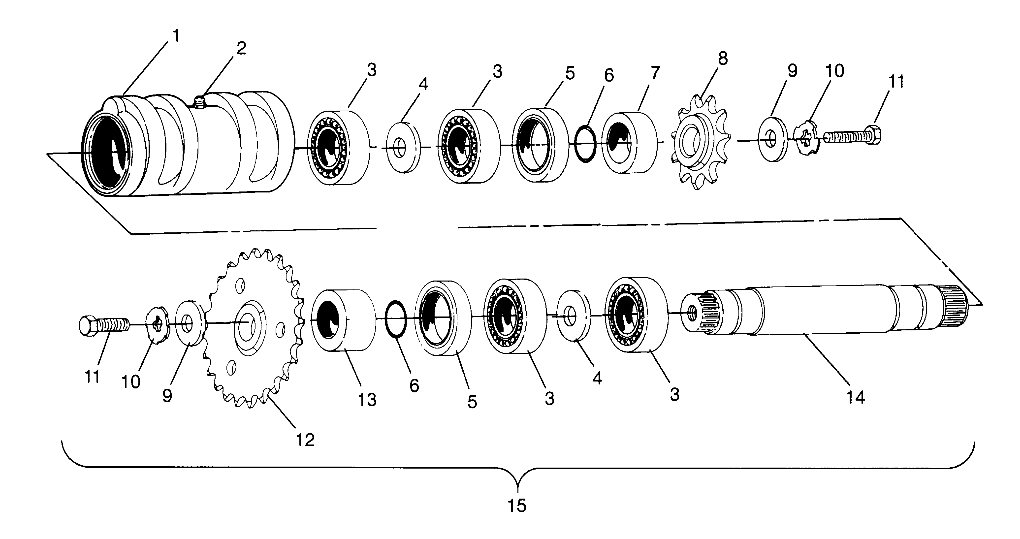 1 2 3 4 3 5 6 7 8 9 10 11

11 10 9 12 13 6 5 3 4 3 14

15